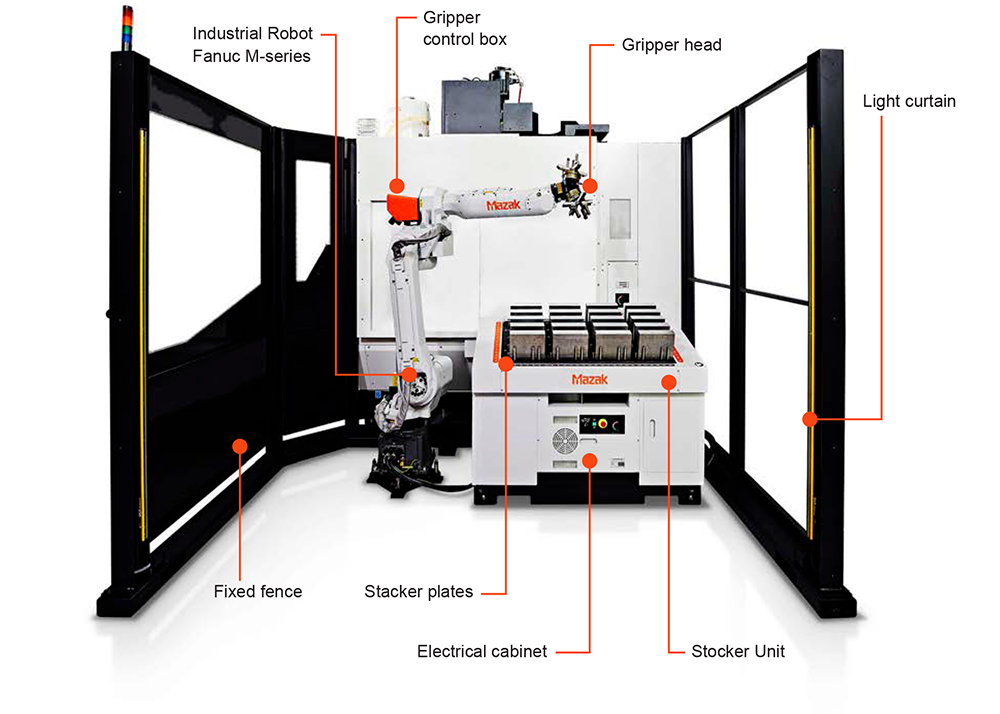 Industrial Robot
Fanuc M-series

Gripper
control box

Gripper head

Light curtain

Mazak

Mazak

Fixed fence

Stacker plates

Electrical cabinet

Stocker Unit