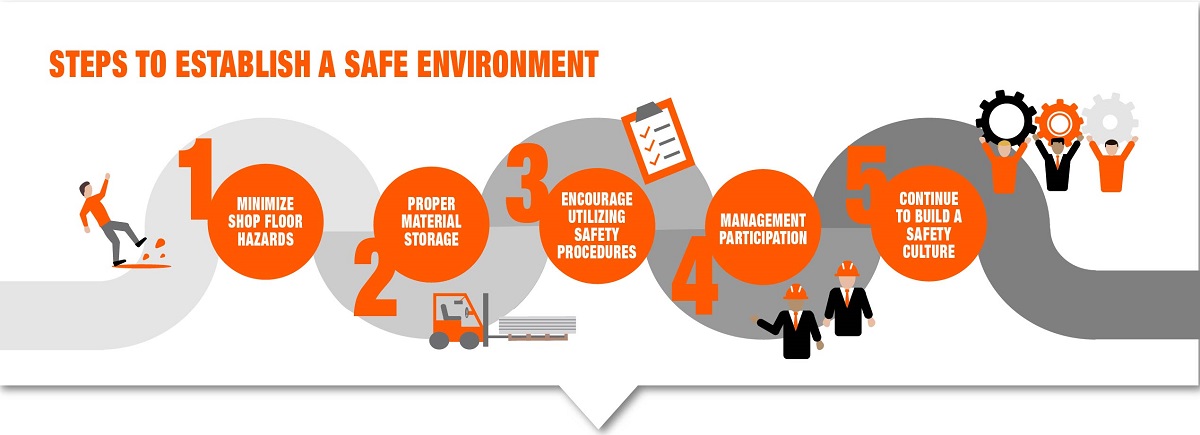 STEPS TO ESTABLISH A SAFE ENVIRONMENT

1 MINIMIZE SHOP FLOOR HAZARDS

2 PROPER MATERIAL STORAGE

3 ENCOURAGE UTILIZING SAFETY PROCEDURES

4 MANAGEMENT PARTICIPATION

5 CONTINUE TO BUILD A SAFETY CULTURE