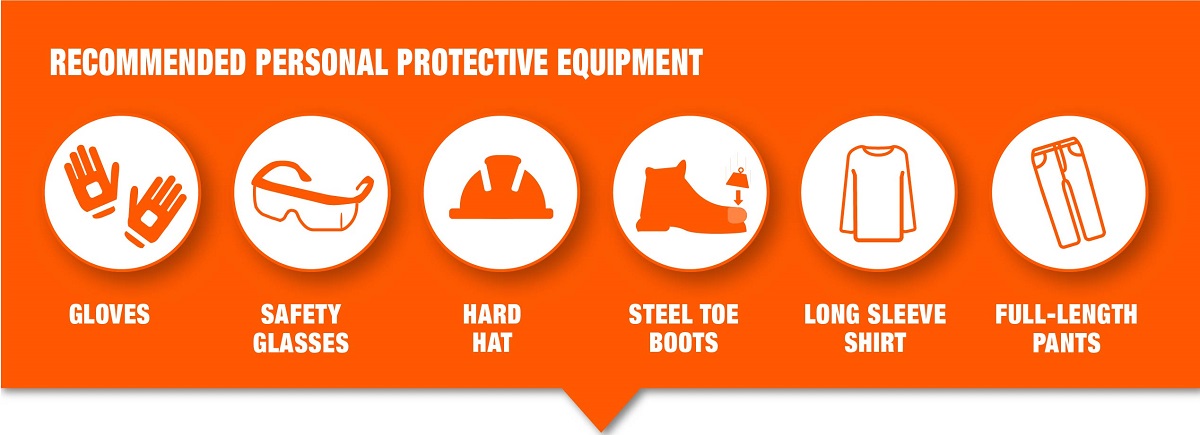 RECOMMENDED PERSONAL PROTECTIVE EQUIPMENT

GLOVES

SAFETY GLASSES

HARD HAT

STEEL TOE BOOTS

LONG SLEEVE SHIRT

FULL-LENGTH PANTS