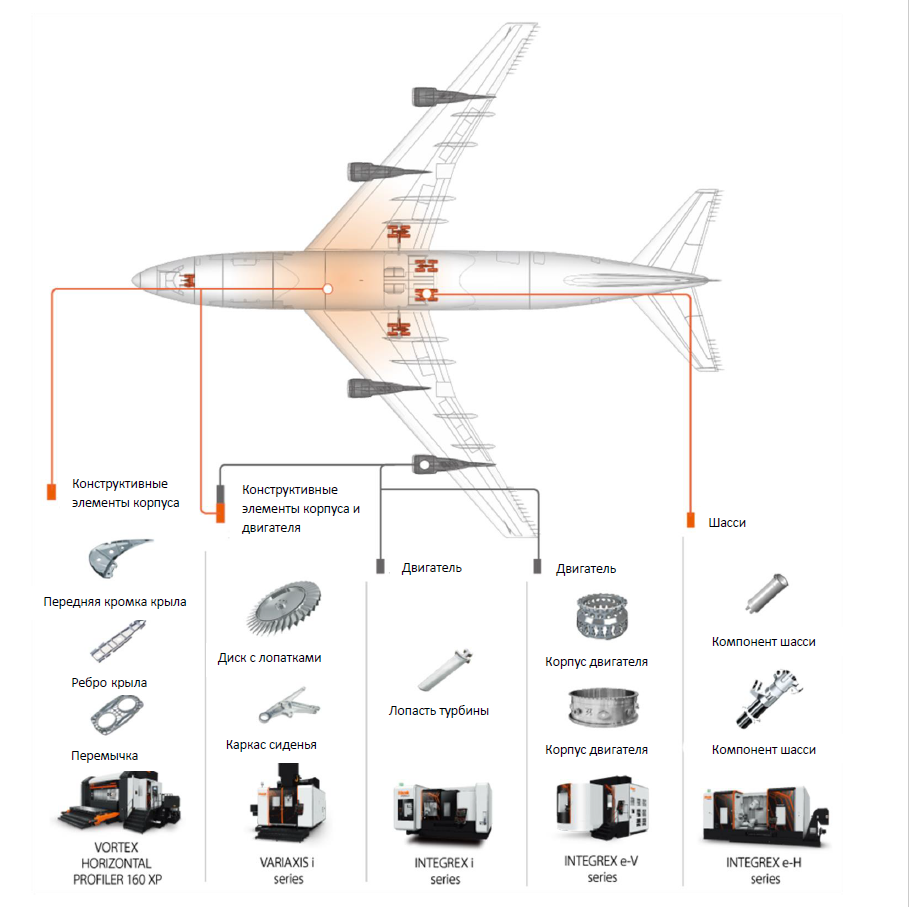 Конструктивные элементы корпуса

Передняя кромка крыла

Ребро крыла

Перемычка

VORTEX HORIZONTAL PROFILER 160 XP

Конструктивные элементы корпуса и двигателя

Диск с лопатками

Каркас сиденья

VARIAXIS i series

Двигатель

Лопасть турбины

INTEGREX i series

Двигатель

Корпус двигателя

Корпус двигателя

INTEGREX e-V series

Шасси

Компонент шасси

Компонент шасси

INTEGREX e-H series