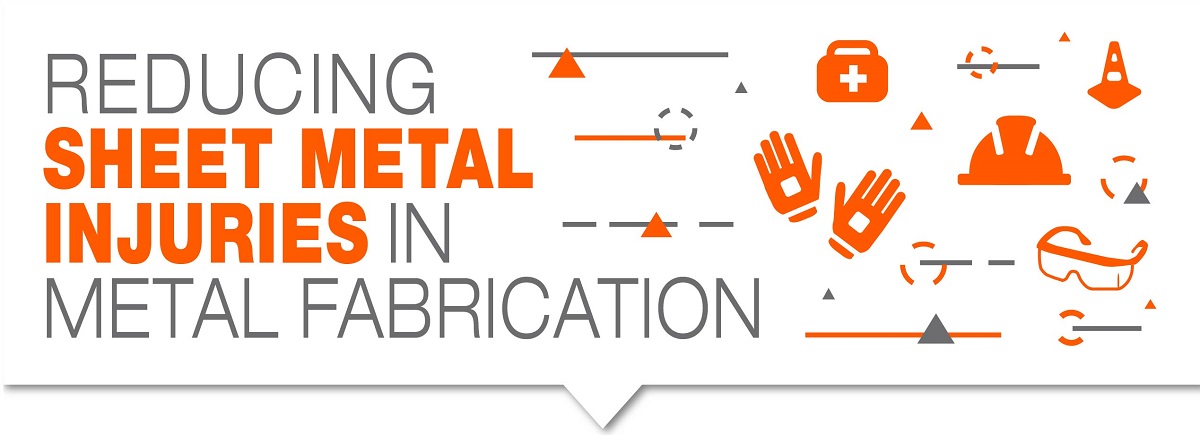 REDUCING SHEET METAL INJURIES IN METAL FABRICATION