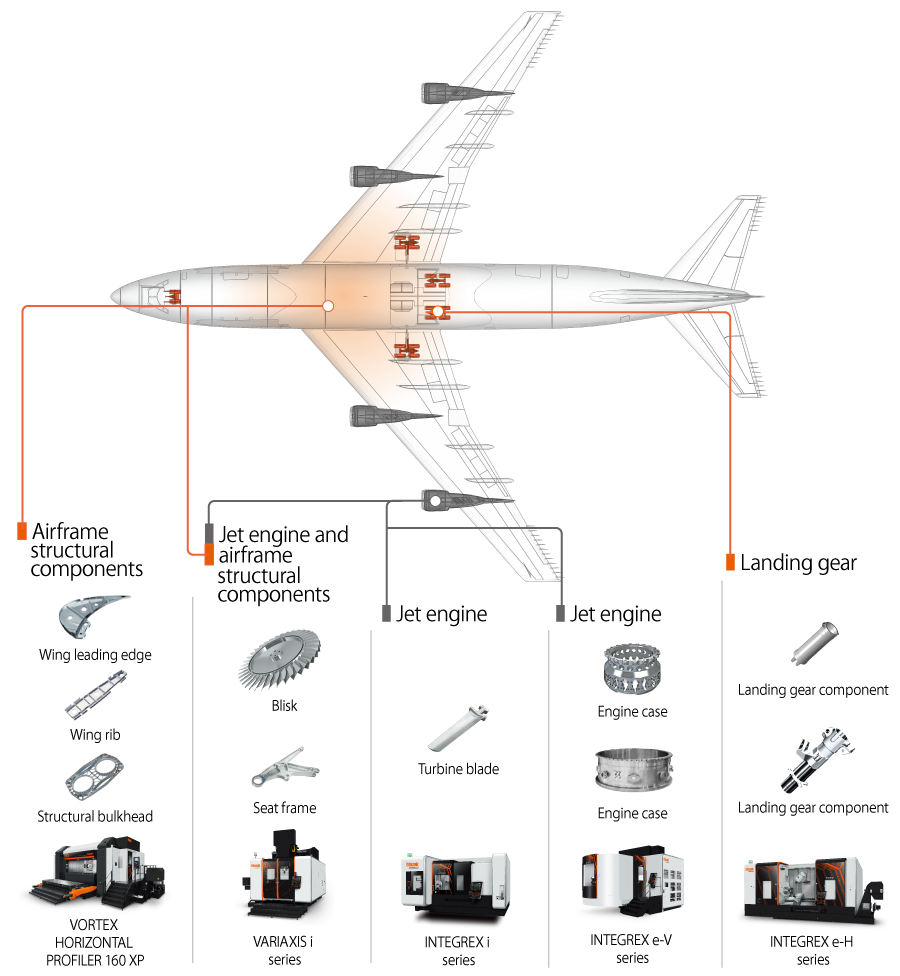 Airframe structural components

Wing leading edge

Wing rib

Structural bulkhead

VORTEX HORIZONTAL PROFILER 160 XP

Jet engine and airframe structural components

Blisk

Seat frame

VARIAXIS i series

Jet engine

Turbine blade

INTEGREX i series

Jet engine

Engine case

Engine case

INTEGREX e-V series

Landing gear

Landing gear component

Landing gear component

INTEGREX e-H series