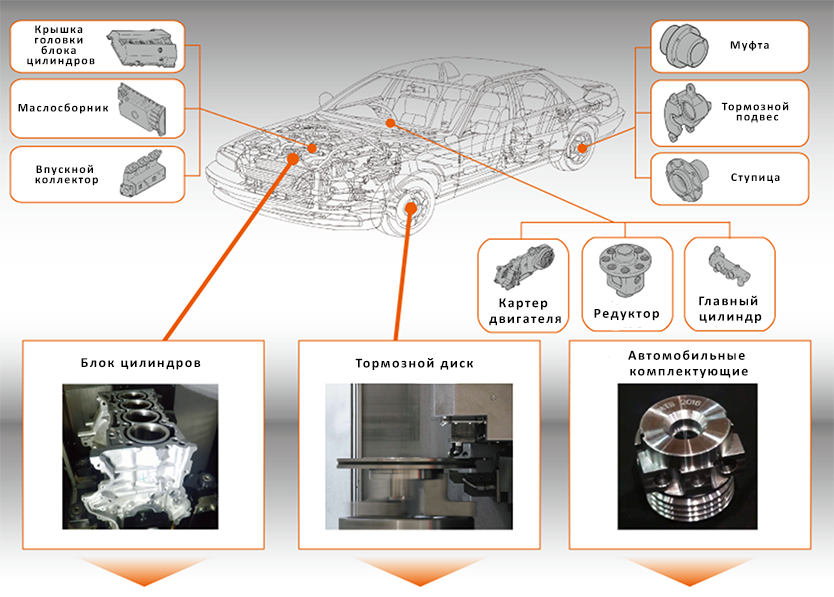 Крышка головки блока цилиндров

Маслосборник

Впускной коллектор

Муфта

Тормозной подвес

Ступица

Картер двигателя

Редуктор

Главный цилиндр

Блок цилиндров

Тормозной диск

Автомобильные комплектующие