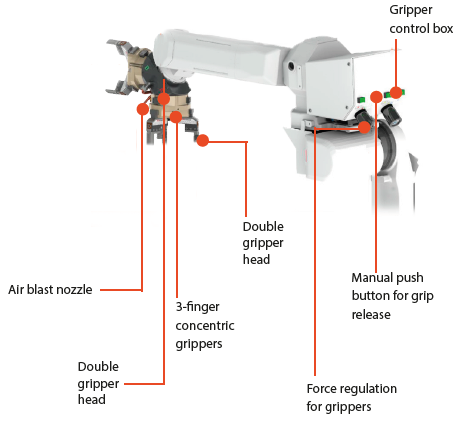 Gripper control box

Double gripper head

Manual push button for grip release

Air blast nozzle

3-finger concentric grippers

Double gripper head

Force regulation for grippers