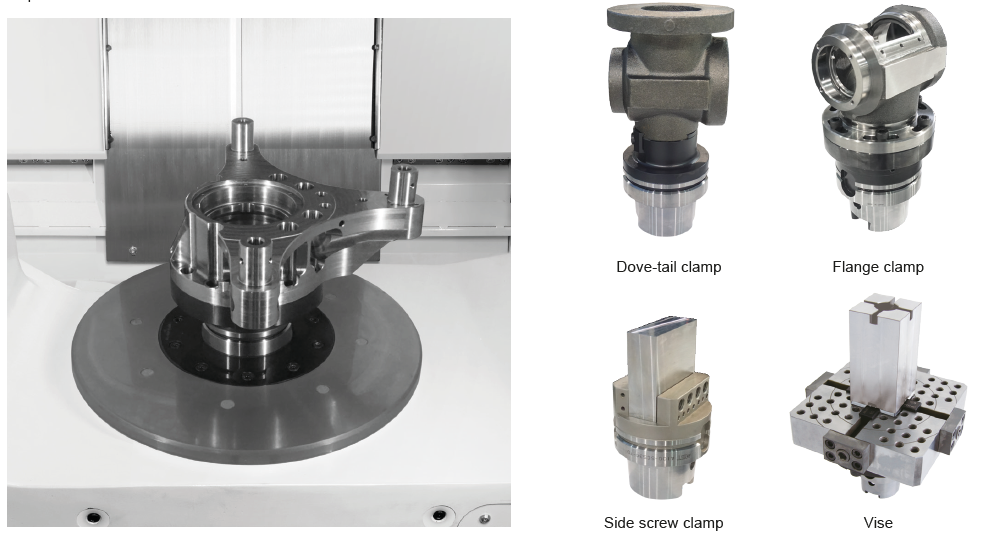 Dove-tail clamp

Flange clamp

Side screw clamp

Vise