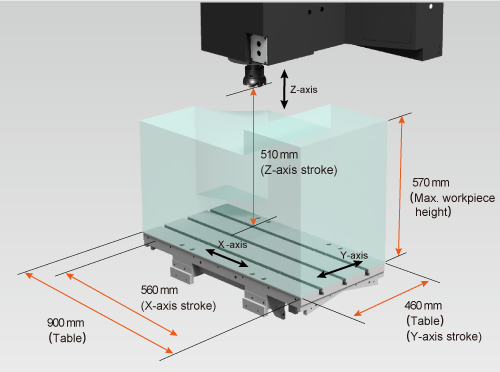 Z-axis

510 mm
(Z-axis stroke)

570 mm
(Max. workpiece height)

X -axis

Y-axis

560 mm
(X-axis stroke)

900 mm
(Table)

460 mm
(Table)
(Y-axis stroke)